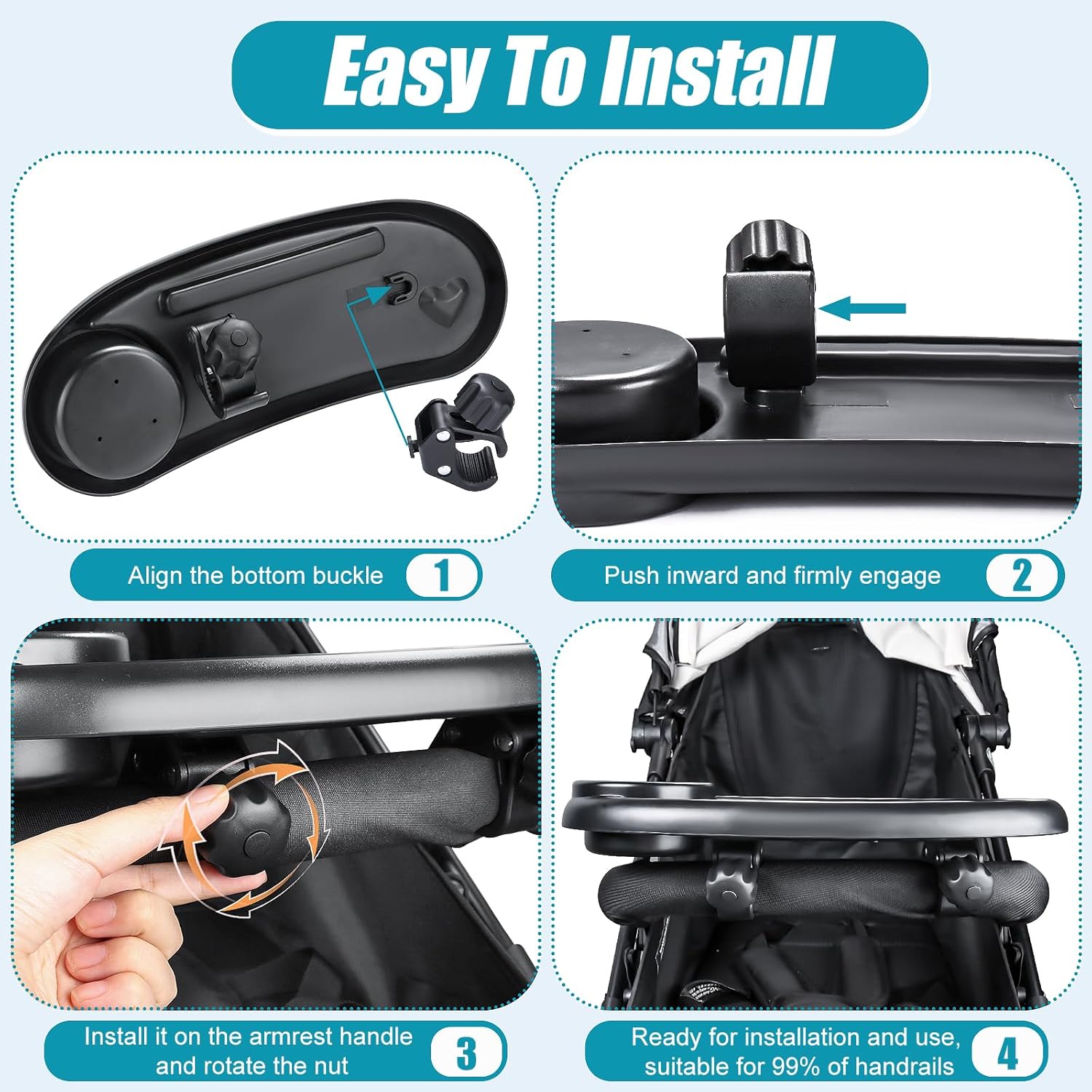 Easy To Install

Align the bottom buckle 1

Push inward and firmly engage 2

Install it on the armrest handle and rotate the nut 3

Ready for installation and use, suitable for 99% of handrails 4